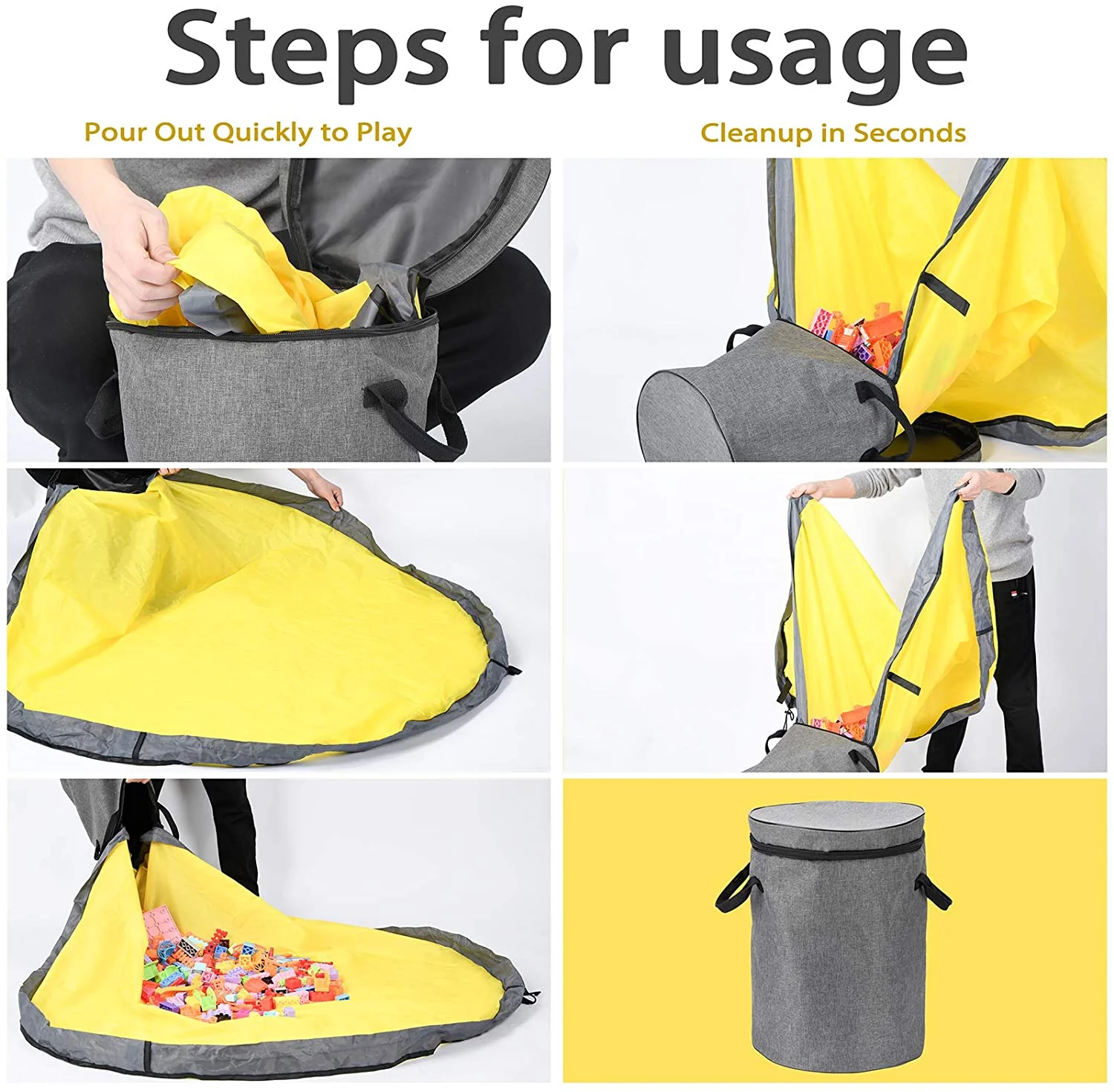 Steps for usage

Pour Out Quickly to Play

Cleanup in Seconds