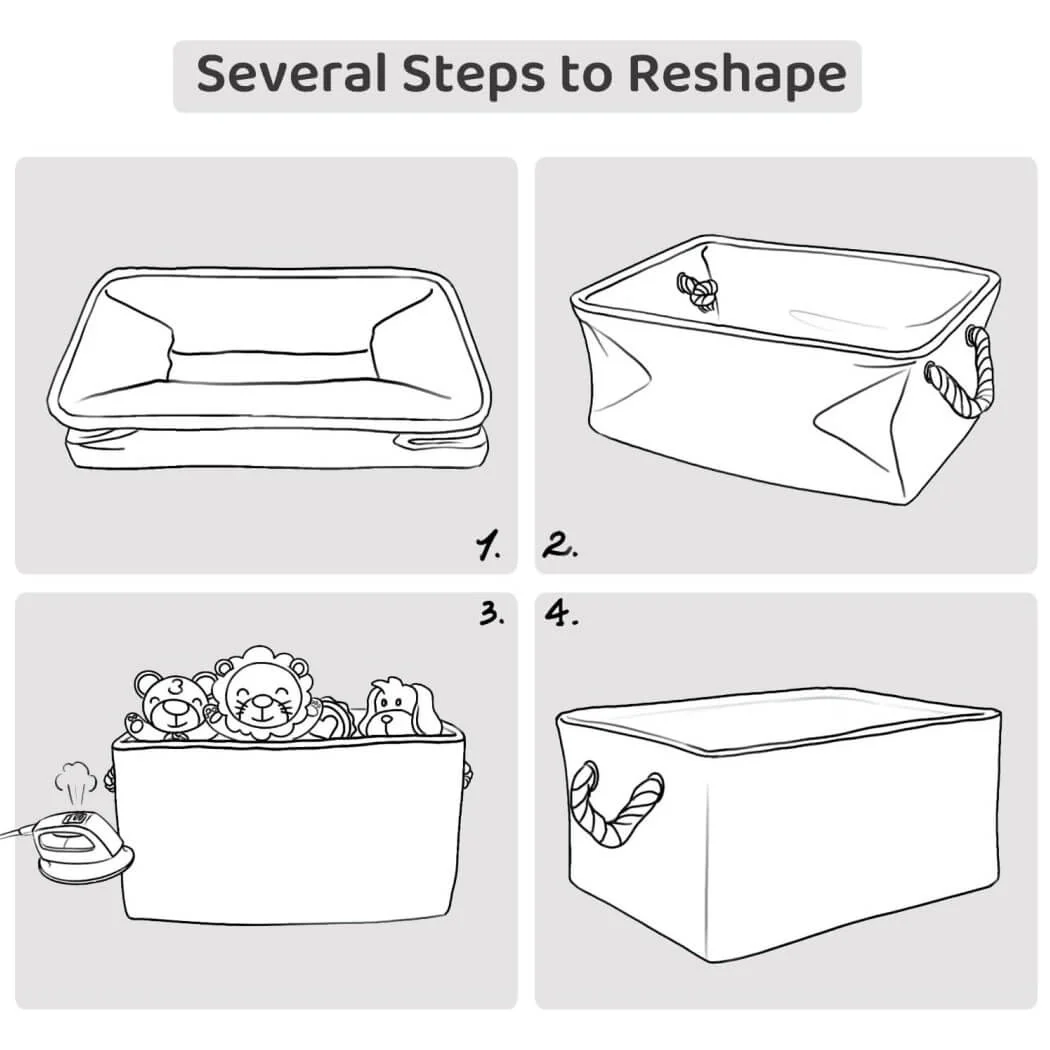 Several Steps to Reshape

1.

2.

3.

4.